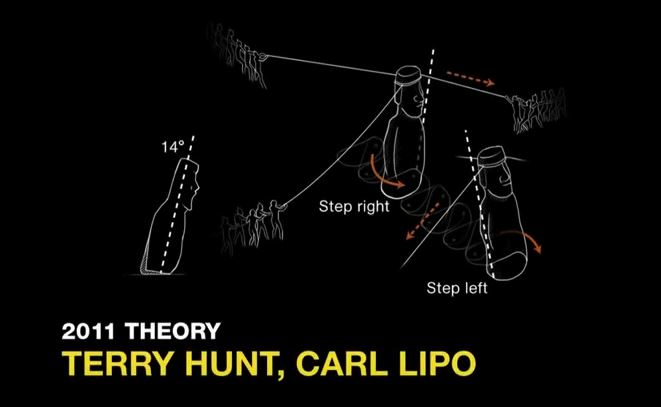 14°

Step right

Step left

2011 THEORY
TERRY HUNT, CARL LIPO