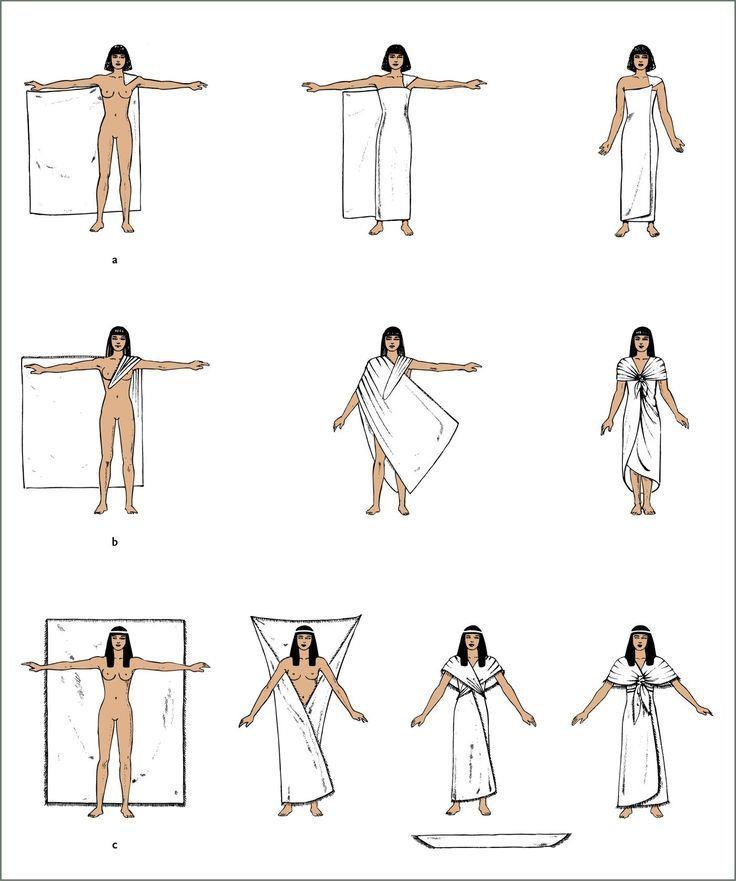 a

b

c